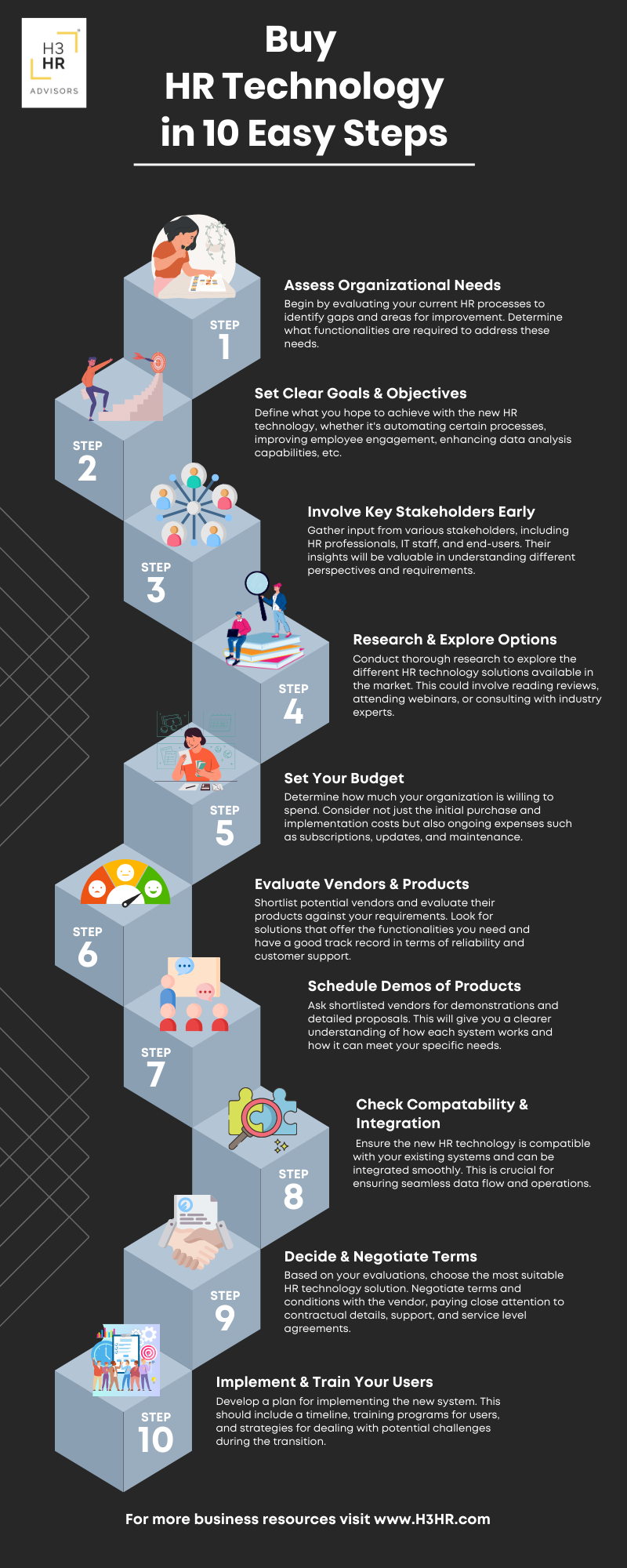 H3 HR ADVISORS

Buy HR Technology in 10 Easy Steps

STEP 1

Assess Organizational Needs

Begin by evaluating your current HR processes to identify gaps and areas for improvement. Determine what functionalities are required to address these needs.

STEP 2

Set Clear Goals & Objectives

Define what you hope to achieve with the new HR technology, whether it's automating certain processes, improving employee engagement, enhancing data analysis capabilities, etc.

STEP 3

Involve Key Stakeholders Early

Gather input from various stakeholders, including HR professionals, IT staff, and end-users. Their insights will be valuable in understanding different perspectives and requirements.

STEP 4

Research & Explore Options

Conduct thorough research to explore the different HR technology solutions available in the market. This could involve reading reviews, attending webinars, or consulting with industry experts.

STEP 5

Set Your Budget

Determine how much your organization is willing to spend. Consider not just the initial purchase and implementation costs but also ongoing expenses such as subscriptions, updates, and maintenance.

STEP 6

Evaluate Vendors & Products

Shortlist potential vendors and evaluate their products against your requirements. Look for solutions that offer the functionalities you need and have a good track record in terms of reliability and customer support.

STEP 7

Schedule Demos of Products

Ask shortlisted vendors for demonstrations and detailed proposals. This will give you a clearer understanding of how each system works and how it can meet your specific needs.

STEP 8

Check Compatability & Integration

Ensure the new HR technology is compatible with your existing systems and can be integrated smoothly. This is crucial for ensuring seamless data flow and operations.

STEP 9

Decide & Negotiate Terms

Based on your evaluations, choose the most suitable HR technology solution. Negotiate terms and conditions with the vendor, paying close attention to contractual details, support, and service level agreements.

STEP 10

Implement & Train Your Users

Develop a plan for implementing the new system. This should include a timeline, training programs for users, and strategies for dealing with potential challenges during the transition.

For more business resources visit www.H3HR.com